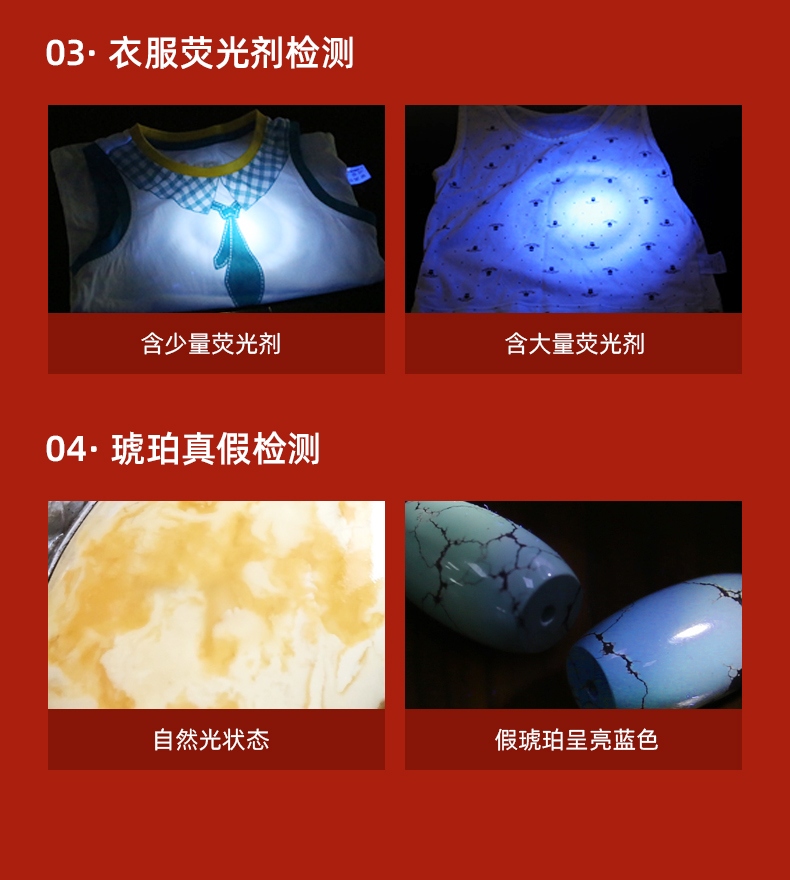 03· 衣服荧光剂检测

含少量荧光剂

含大量荧光剂

04· 琥珀真假检测

自然光状态

假琥珀呈亮蓝色